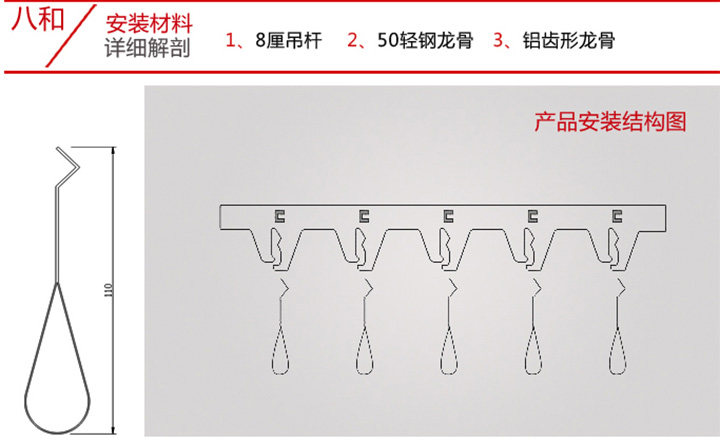 八和

安装材料
详细解剖

1、8厘吊杆 2、50轻钢龙骨 3、铝齿形龙骨

产品安装结构图

110