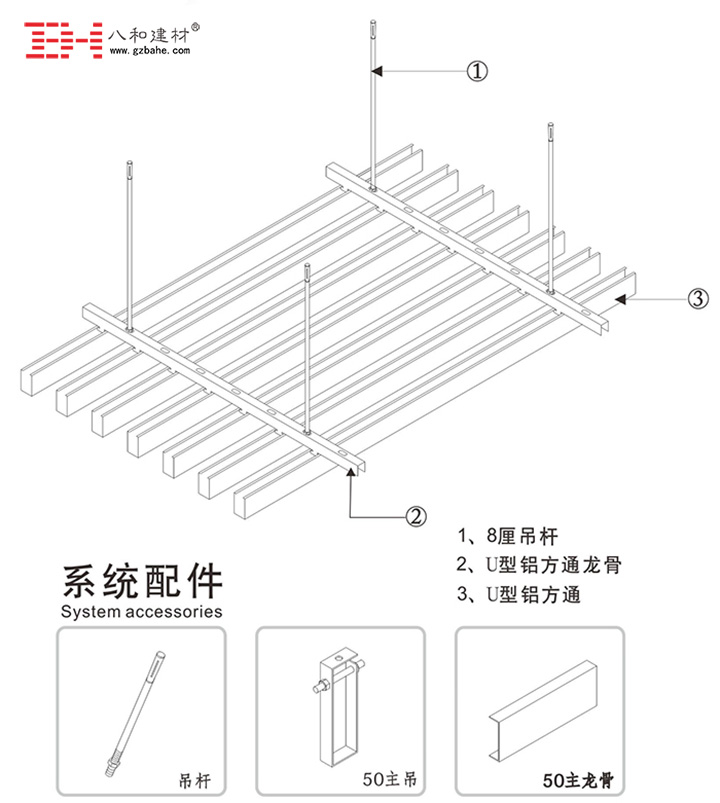 八和建材®
www.gzbahe.com

①

③

②

1、8厘吊杆
2、U型铝方通龙骨
3、U型铝方通

系统配件
System accessories

吊杆

50主吊

50主龙骨