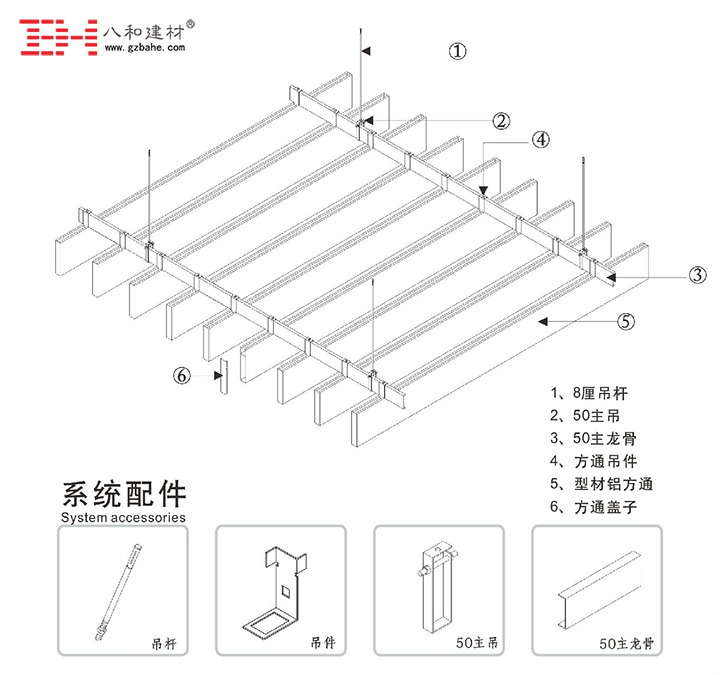 八和建材®
www.gzbahe.com

①
②
④
③
⑤
⑥

1、8厘吊杆
2、50主吊
3、50主龙骨
4、方通吊件
5、型材铝方通
6、方通盖子

系统配件
System accessories

吊杆
吊件
50主吊
50主龙骨