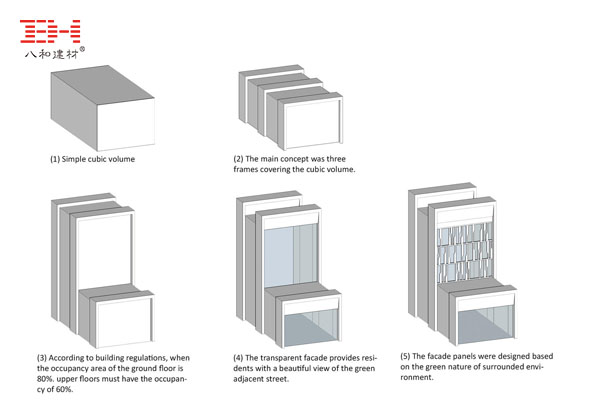 八和建材®

(1) Simple cubic volume

(2) The main concept was three frames covering the cubic volume.

(3) According to building regulations, when the occupancy area of the ground floor is 80%. upper floors must have the occupancy of 60%.

(4) The transparent facade provides residents with a beautiful view of the green adjacent street.

(5) The facade panels were designed based on the green nature of surrounded environment.